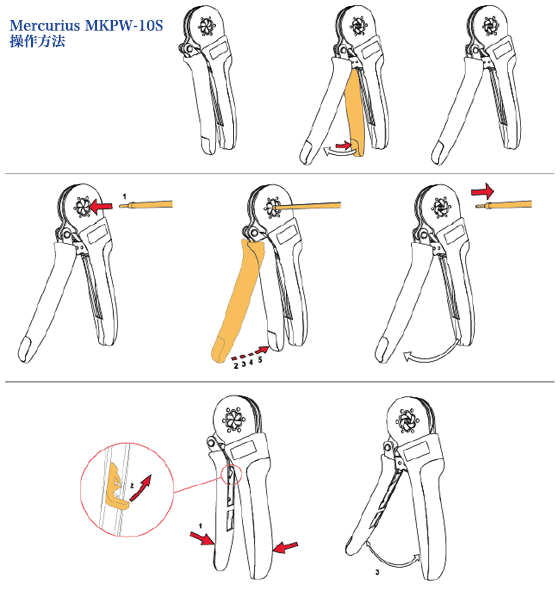 Mercurius MKPW-10S
操作方法

1

2 3 4 5

2

1

3